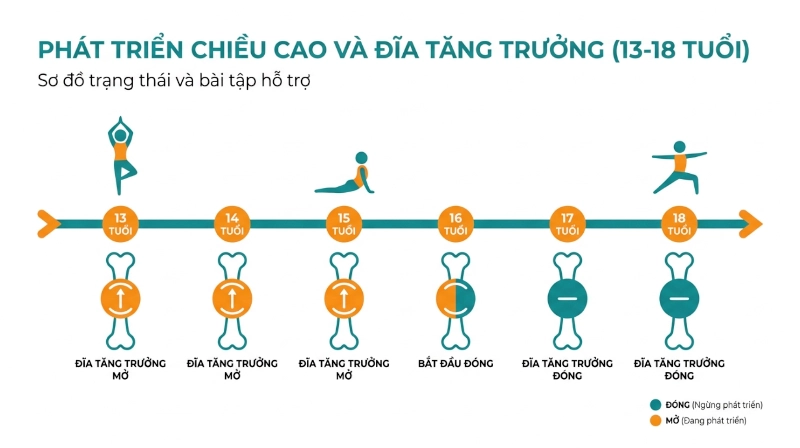 PHÁT TRIỂN CHIỀU CAO VÀ ĐĨA TĂNG TRƯỞNG (13-18 TUỔI)

Sơ đồ trạng thái và bài tập hỗ trợ

13 TUỔI

14 TUỔI

15 TUỔI

16 TUỔI

17 TUỔI

18 TUỔI

ĐĨA TĂNG TRƯỞNG MỞ

ĐĨA TĂNG TRƯỞNG MỞ

ĐĨA TĂNG TRƯỞNG MỞ

BẮT ĐẦU ĐÓNG

ĐĨA TĂNG TRƯỞNG ĐÓNG

ĐĨA TĂNG TRƯỞNG ĐÓNG

ĐÓNG (Ngừng phát triển)

MỞ (Đang phát triển)